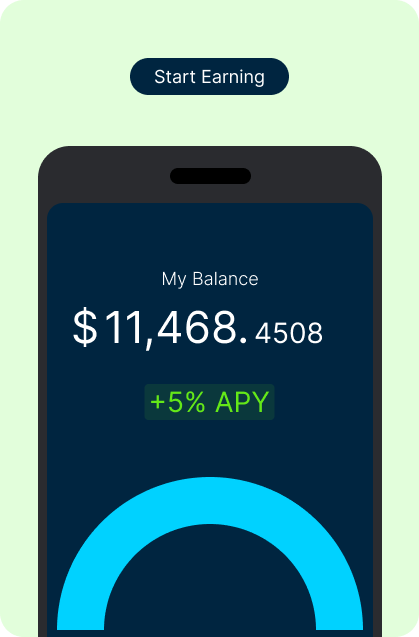 Start Earning

My Balance

$11,468.4508

+5% APY